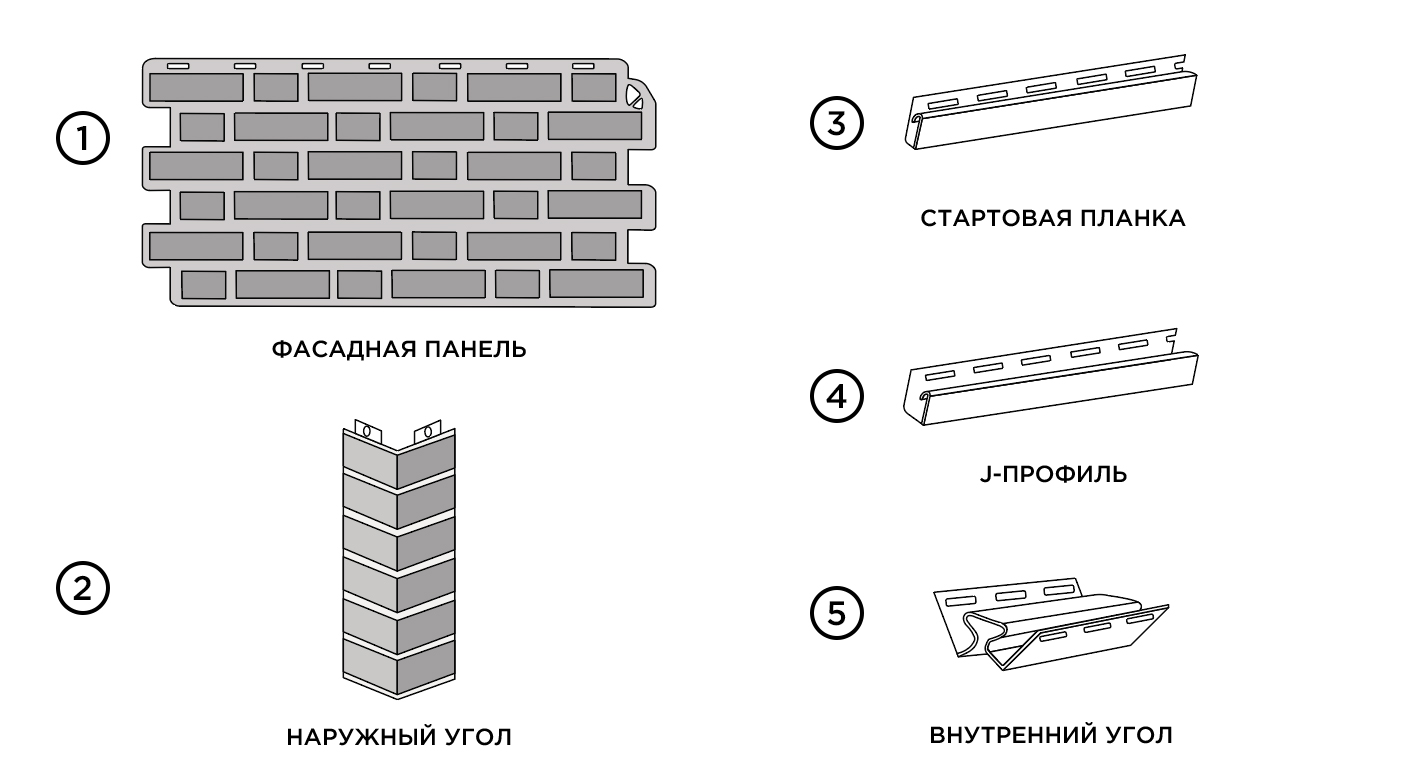 1

ФАСАДНАЯ ПАНЕЛЬ

2

НАРУЖНЫЙ УГОЛ

3

СТАРТОВАЯ ПЛАНКА

4

J-ПРОФИЛЬ

5

ВНУТРЕННИЙ УГОЛ