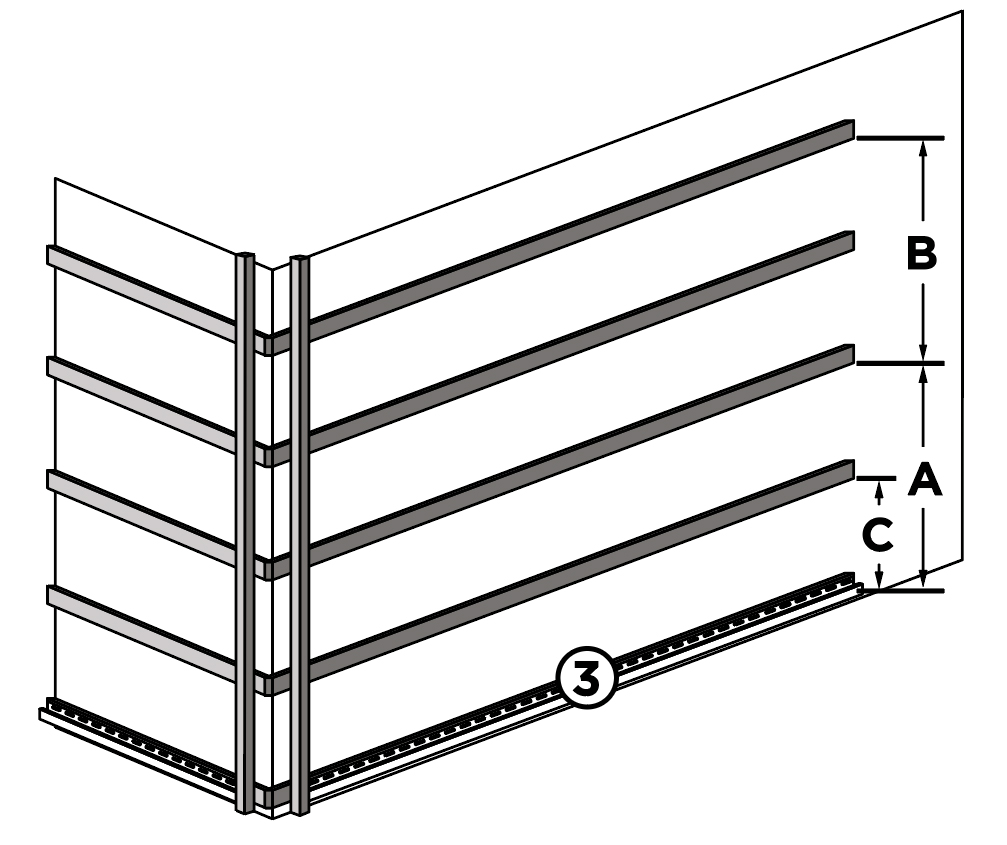 B
A
C
3