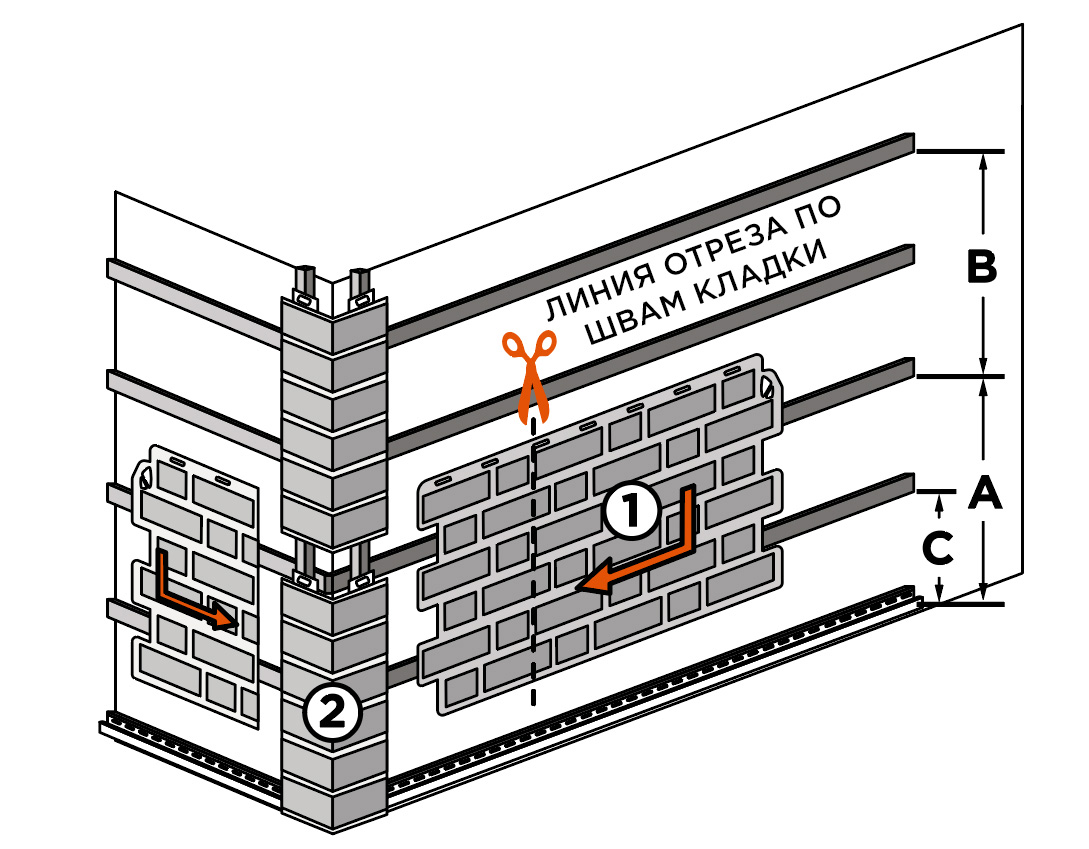 ЛИНИЯ ОТРЕЗА ПО ШВАМ КЛАДКИ

B

A

C

1

2