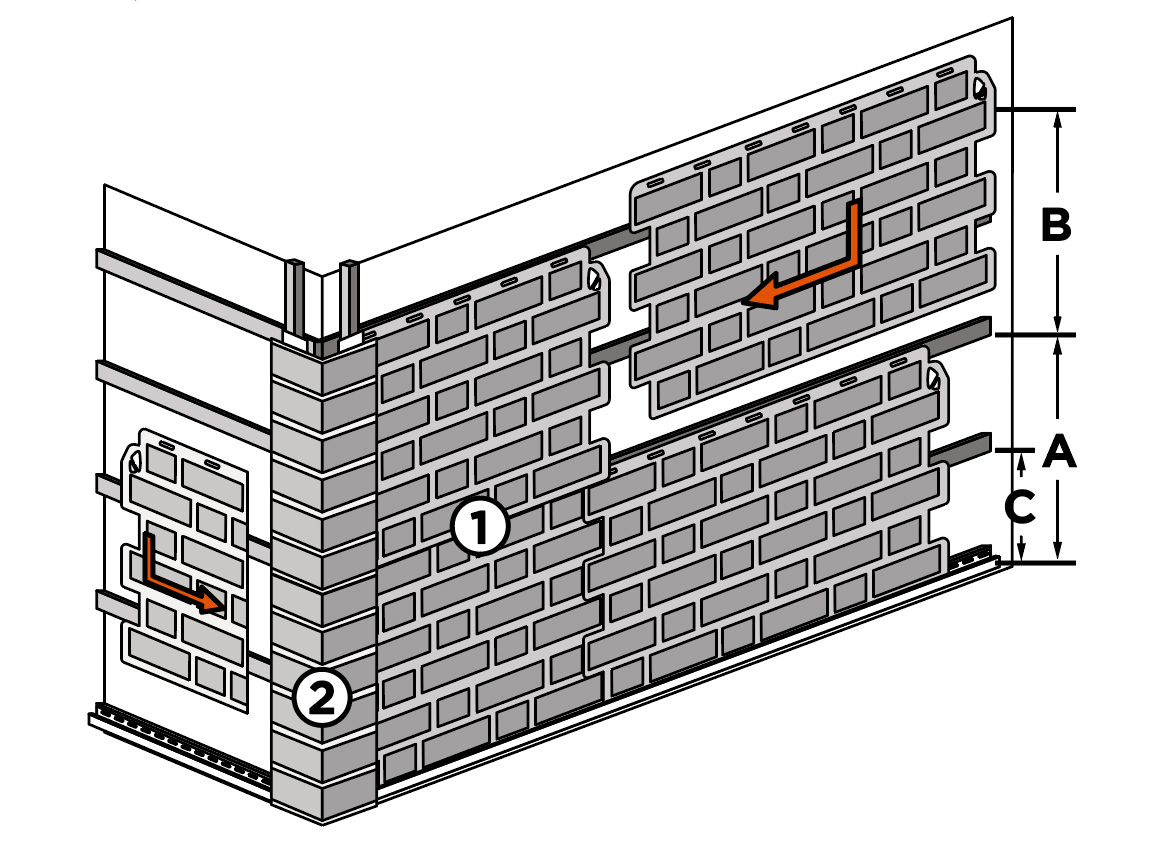 B
A
C
1
2